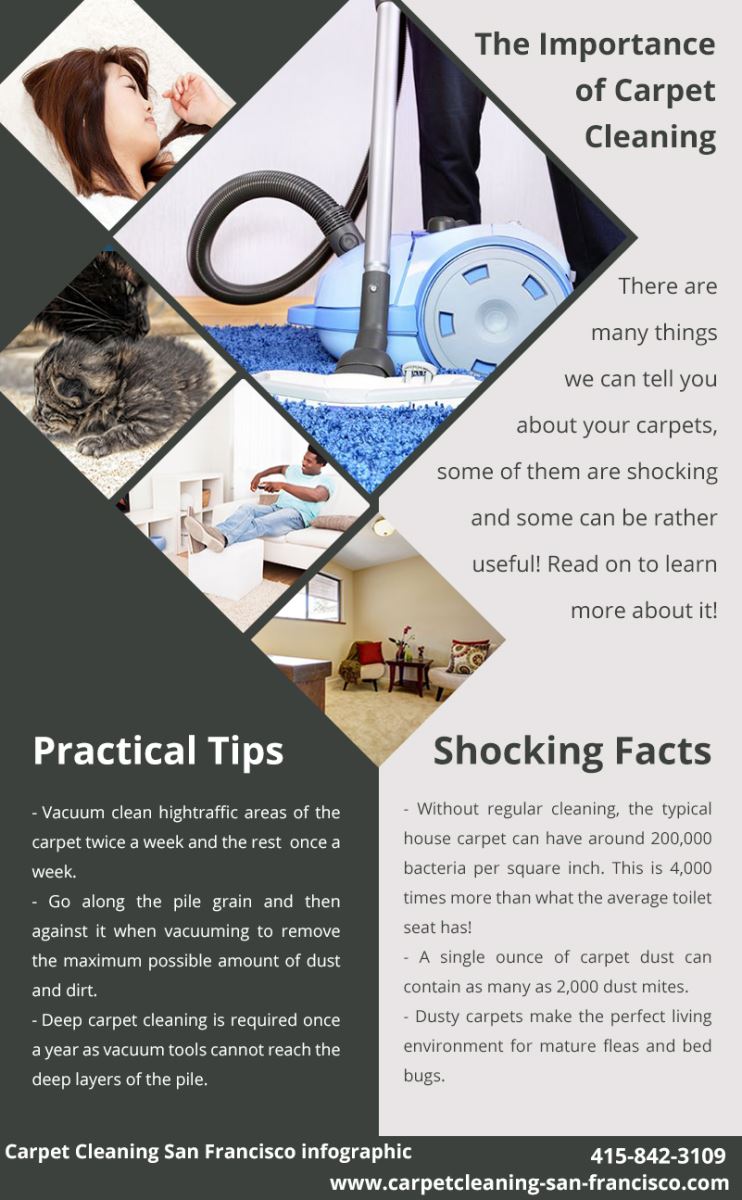 The Importance of Carpet Cleaning

There are many things we can tell you about your carpets, some of them are shocking and some can be rather useful! Read on to learn more about it!

Practical Tips

- Vacuum clean hightraffic areas of the carpet twice a week and the rest once a week.
- Go along the pile grain and then against it when vacuuming to remove the maximum possible amount of dust and dirt.
- Deep carpet cleaning is required once a year as vacuum tools cannot reach the deep layers of the pile.

Shocking Facts

- Without regular cleaning, the typical house carpet can have around 200,000 bacteria per square inch. This is 4,000 times more than what the average toilet seat has!
- A single ounce of carpet dust can contain as many as 2,000 dust mites.
- Dusty carpets make the perfect living environment for mature fleas and bed bugs.

Carpet Cleaning San Francisco infographic

415-842-3109
www.carpetcleaning-san-francisco.com